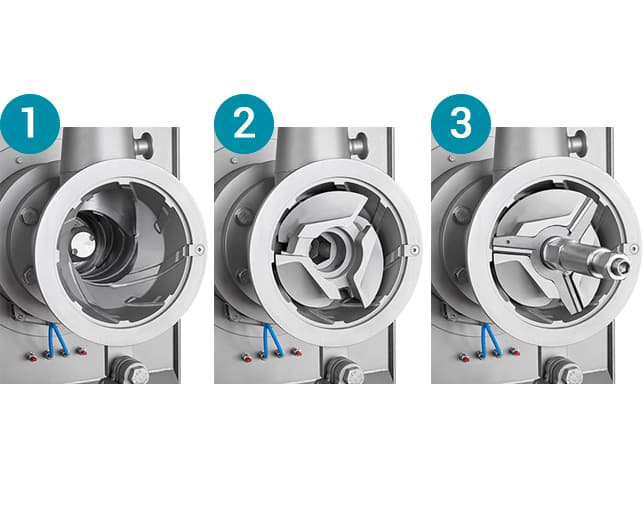 1

2

3